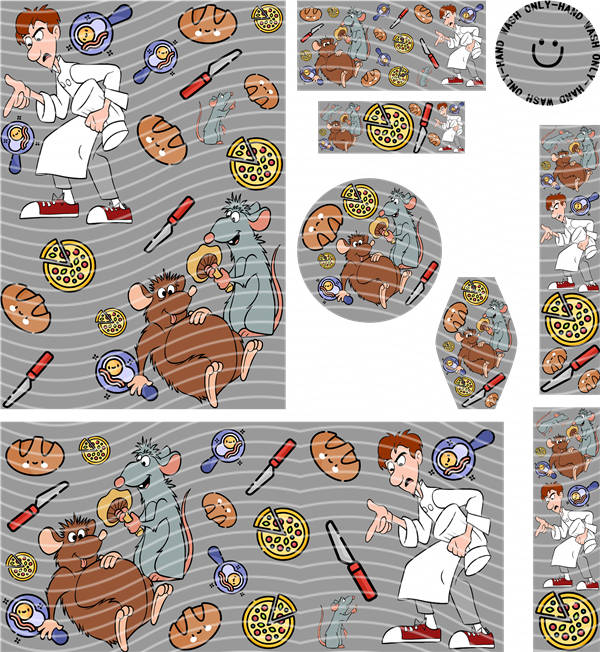 HAND WASH ONLY-HAND WASH ONLY-